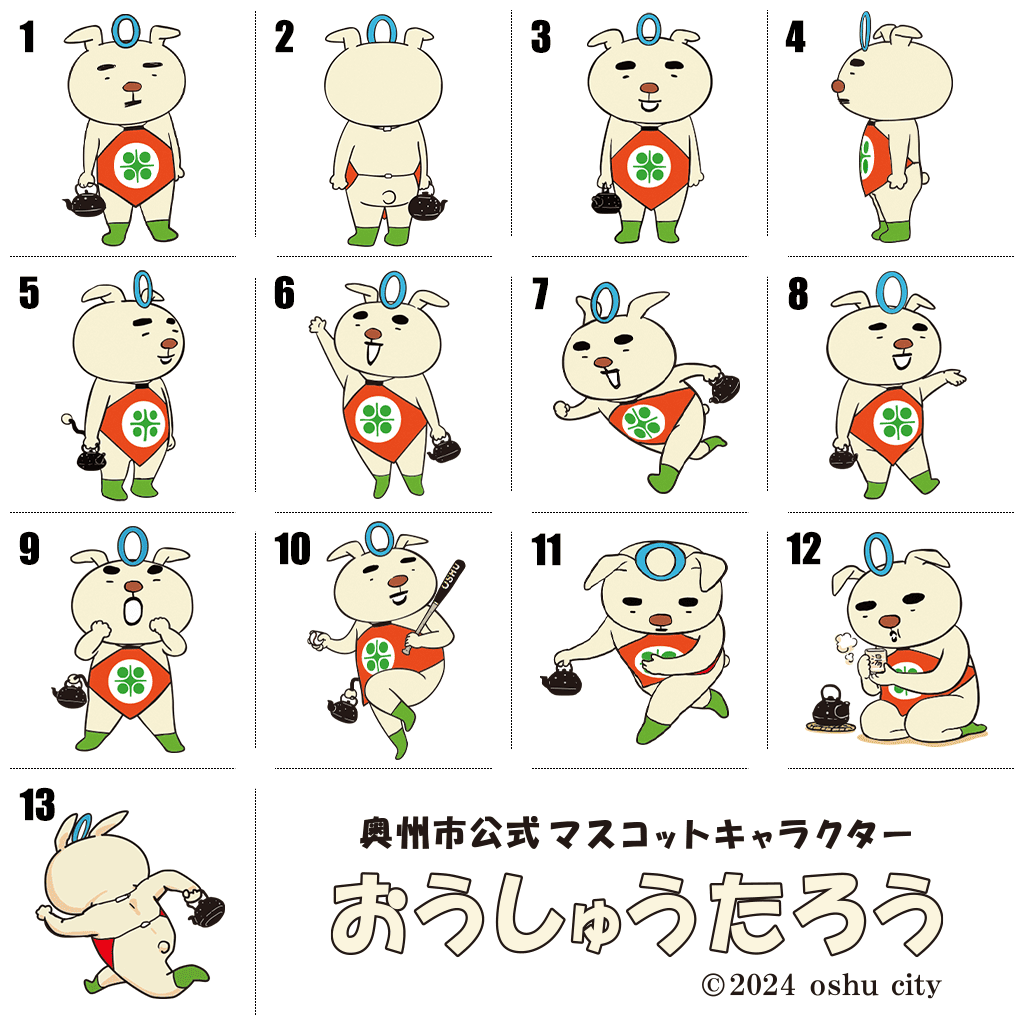 1
2
3
4
5
6
7
8
9
10
OSHU
11
12
13

奥州市公式 マスコットキャラクター
おうしゅうたろう
©2024 oshu city